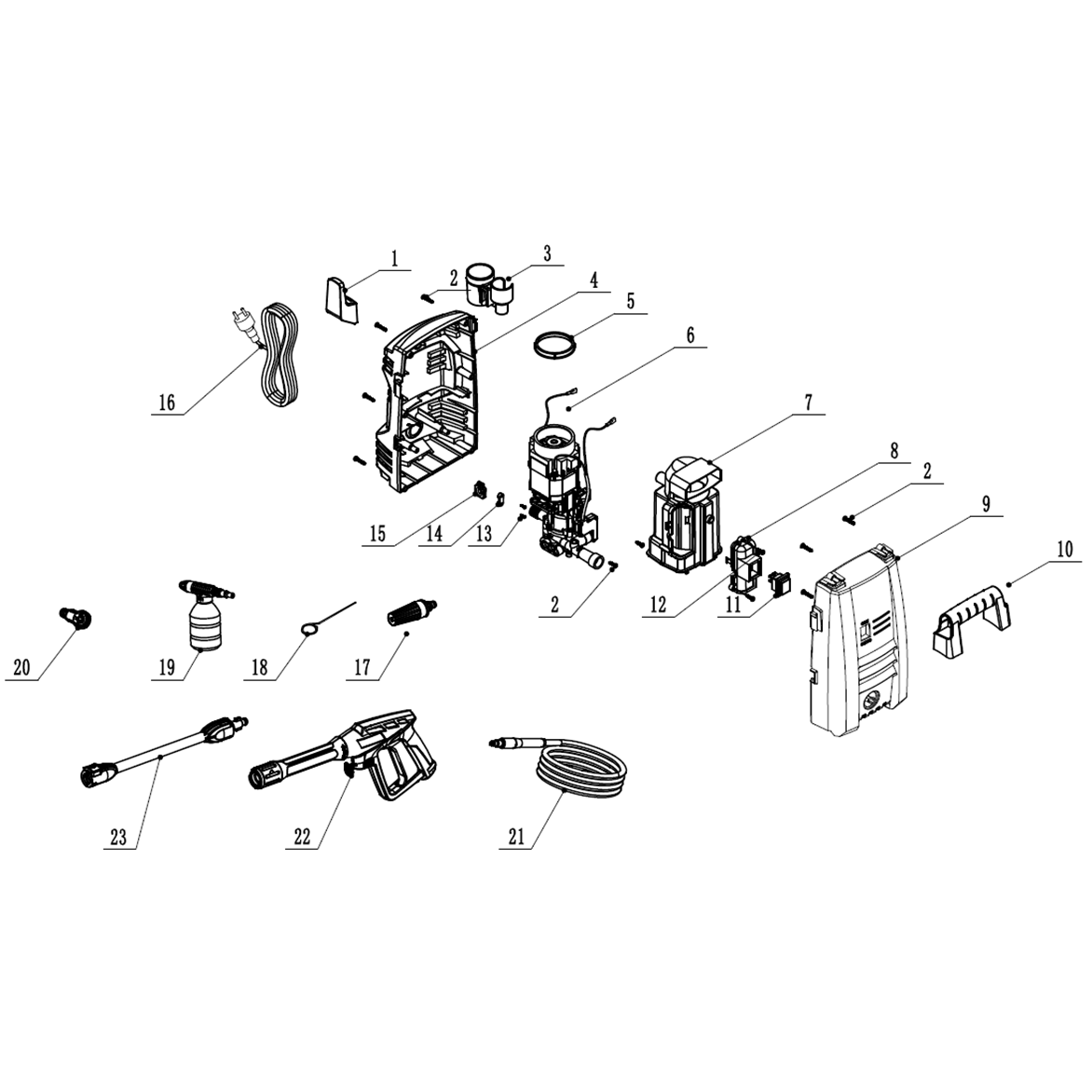 1
2
3
4
5
6
16
7
8
2
9
10
15
14
13
2
12
11
20
19
18
17
23
22
21