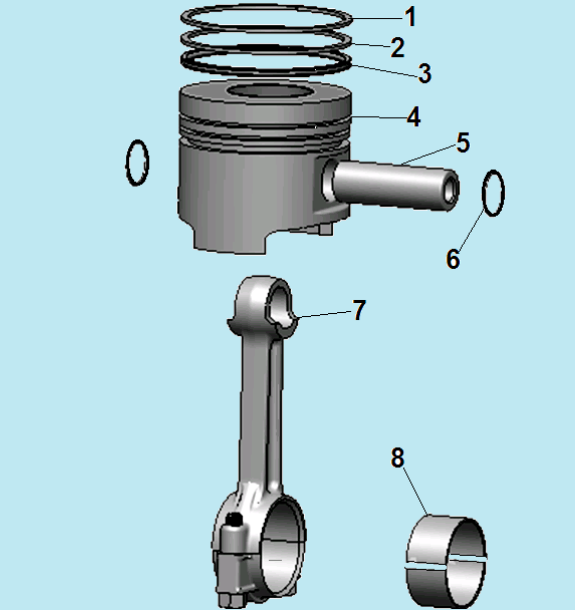 1
2
3
4
5
6
7
8