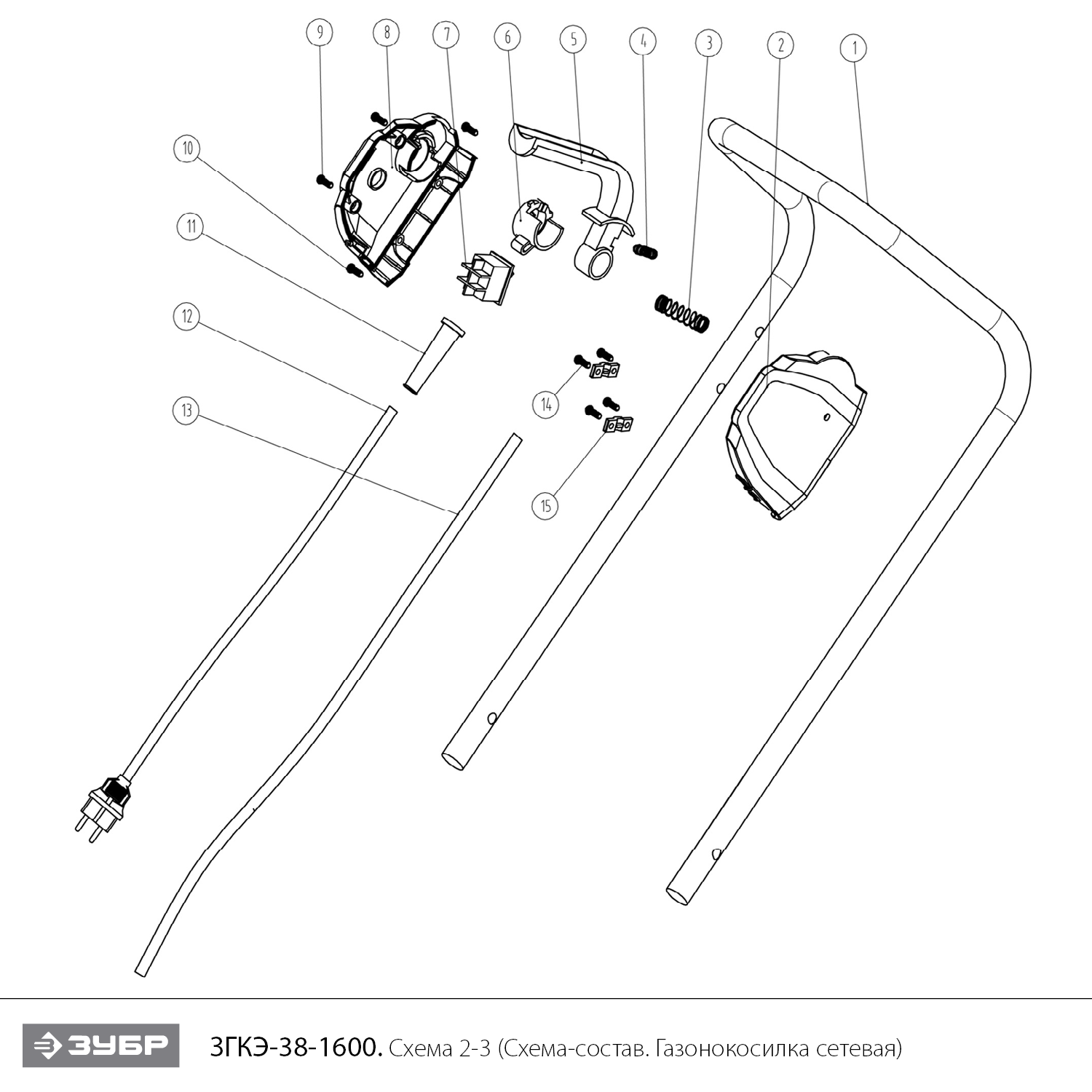 9 8 7 6 5 4 3 2 1

10

11

12

13

14

15

ЗУБР

ЗГКЭ-38-1600. Схема 2-3 (Схема-состав. Газонокосилка сетевая)