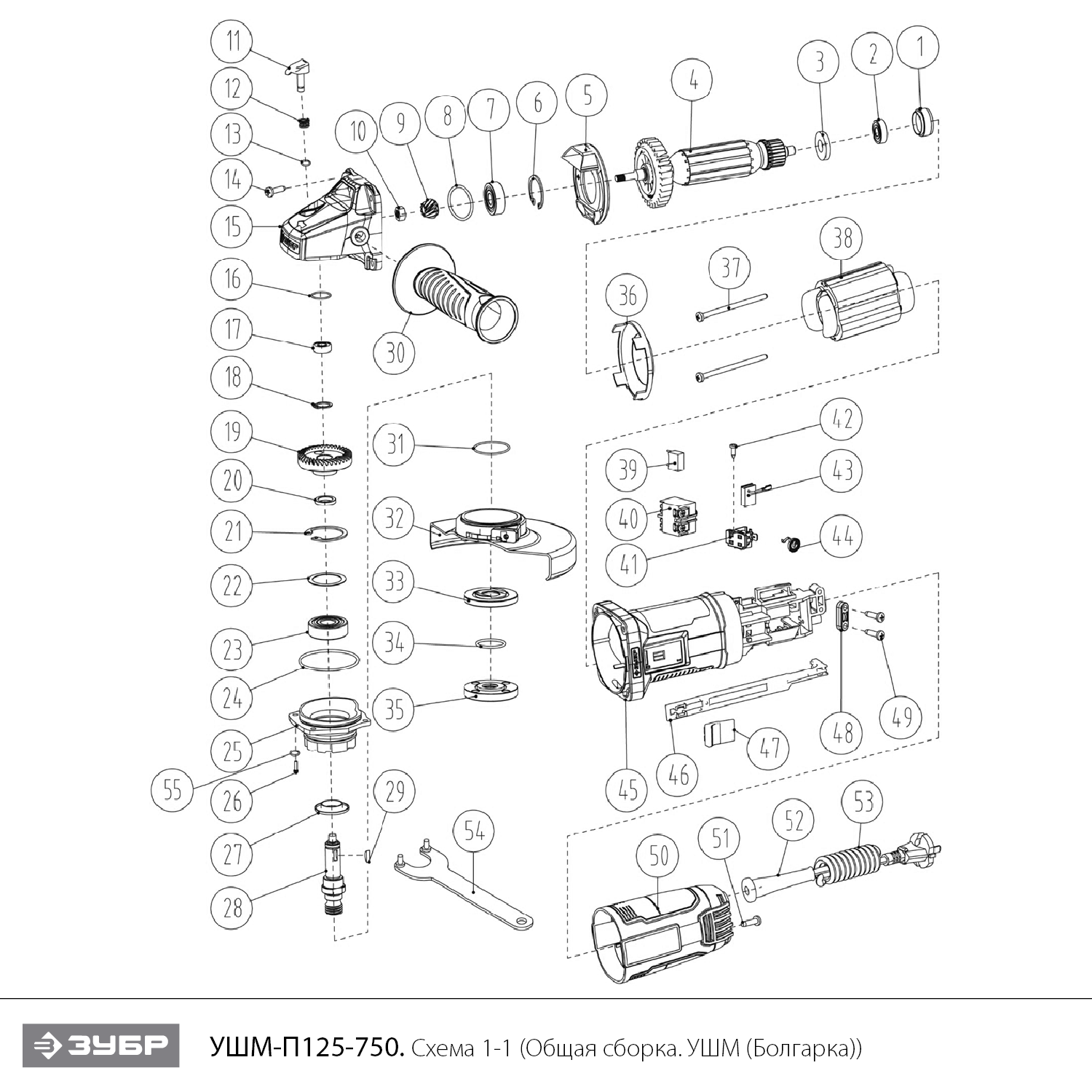 11
12
13
14
15
16
17
18
19
20
21
22
23
24
25
55
26
27
28
29
10
9
8
7
6
5
4
3
2
1
30
31
32
33
34
35
54
36
37
38
39
40
41
42
43
44
45
46
47
48
49
50
51
52
53

ЗУБР

УШМ-П125-750. Схема 1-1 (Общая сборка. УШМ (Болгарка))